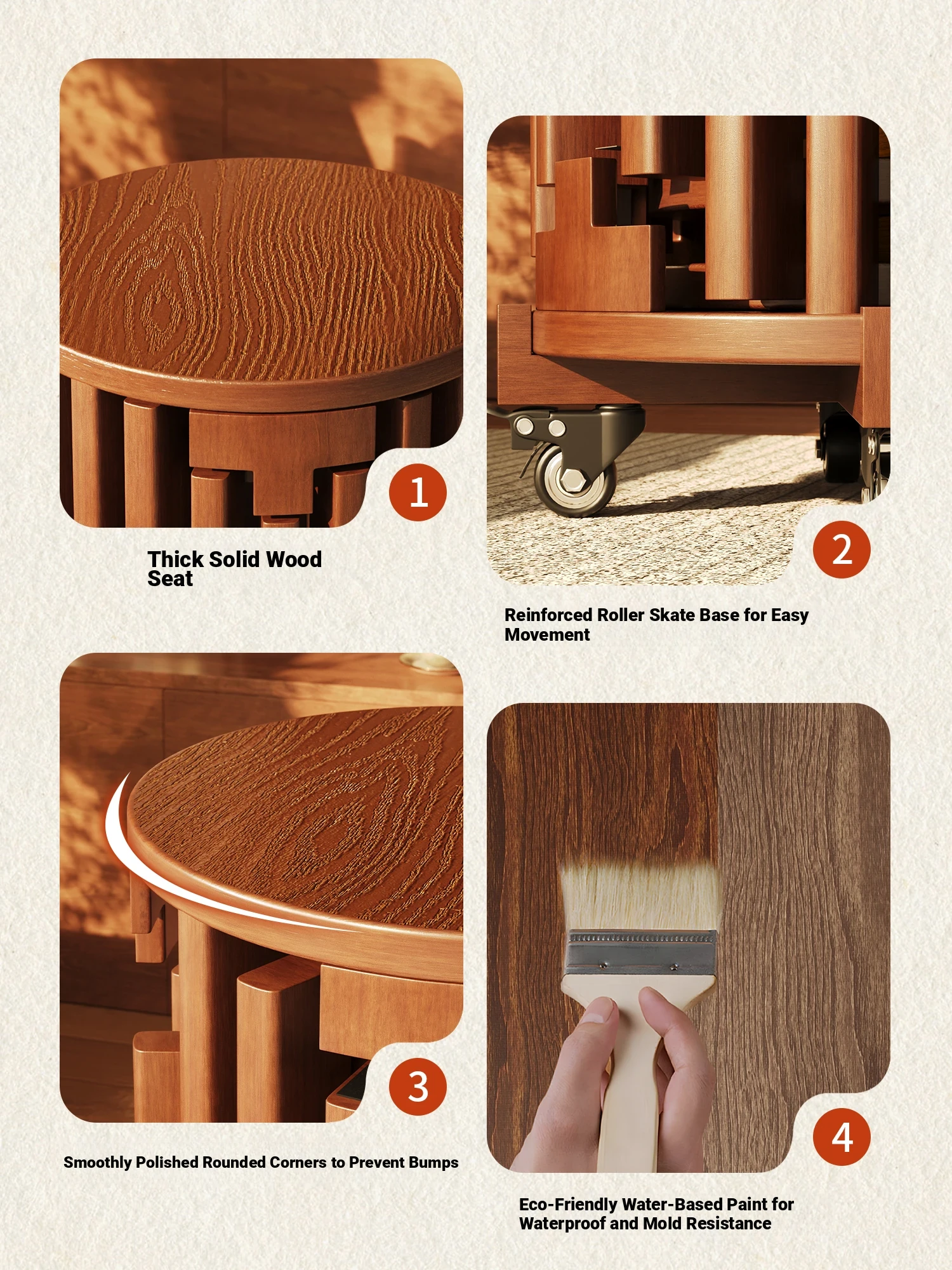 1

Thick Solid Wood Seat

2

Reinforced Roller Skate Base for Easy Movement

3

Smoothly Polished Rounded Corners to Prevent Bumps

4

Eco-Friendly Water-Based Paint for Waterproof and Mold Resistance