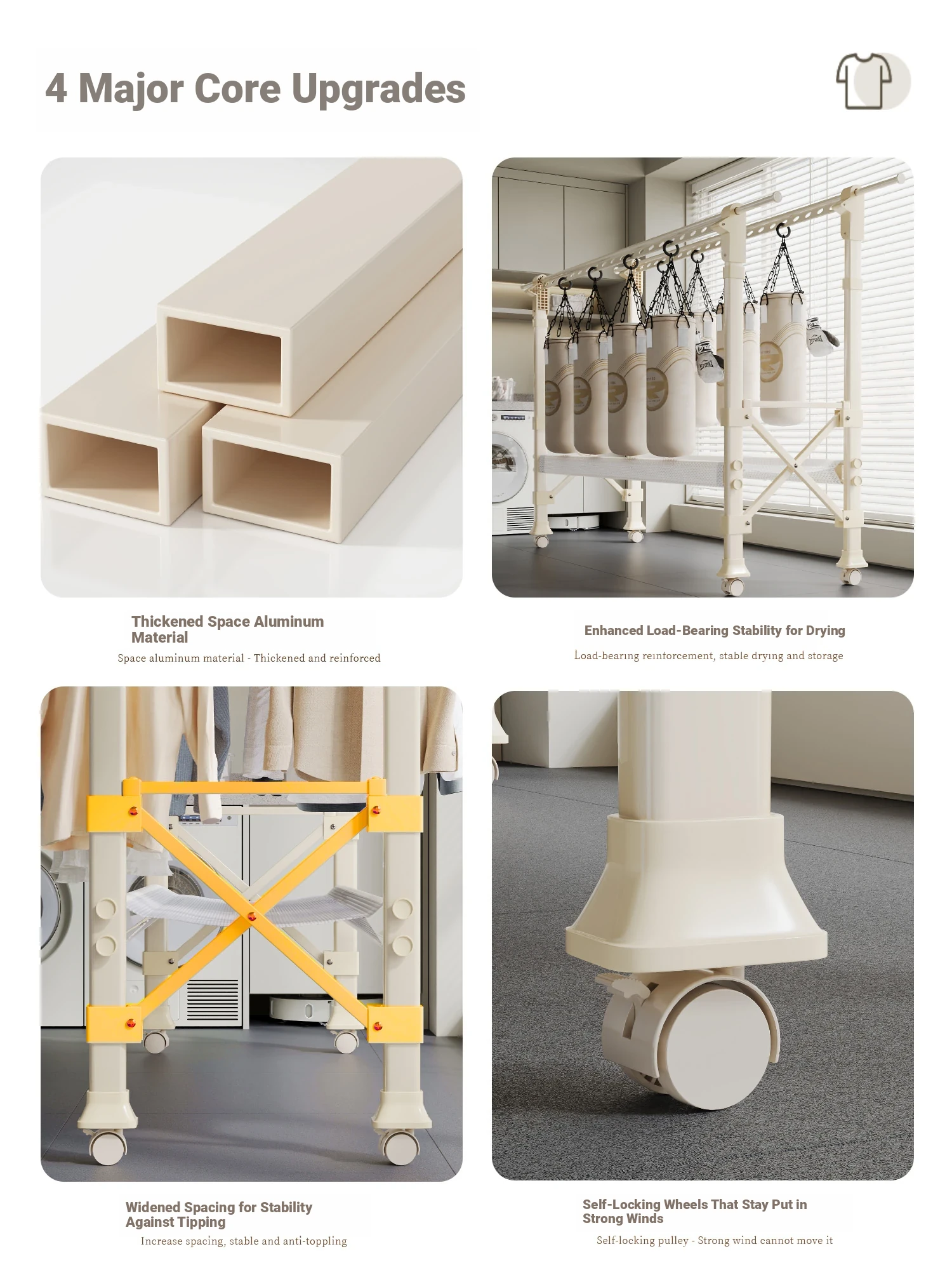 4 Major Core Upgrades

Thickened Space Aluminum Material
Space aluminum material - Thickened and reinforced

Enhanced Load-Bearing Stability for Drying
Load-bearing reinforcement, stable drying and storage

Widened Spacing for Stability Against Tipping
Increase spacing, stable and anti-toppling

Self-Locking Wheels That Stay Put in Strong Winds
Self-locking pulley - Strong wind cannot move it